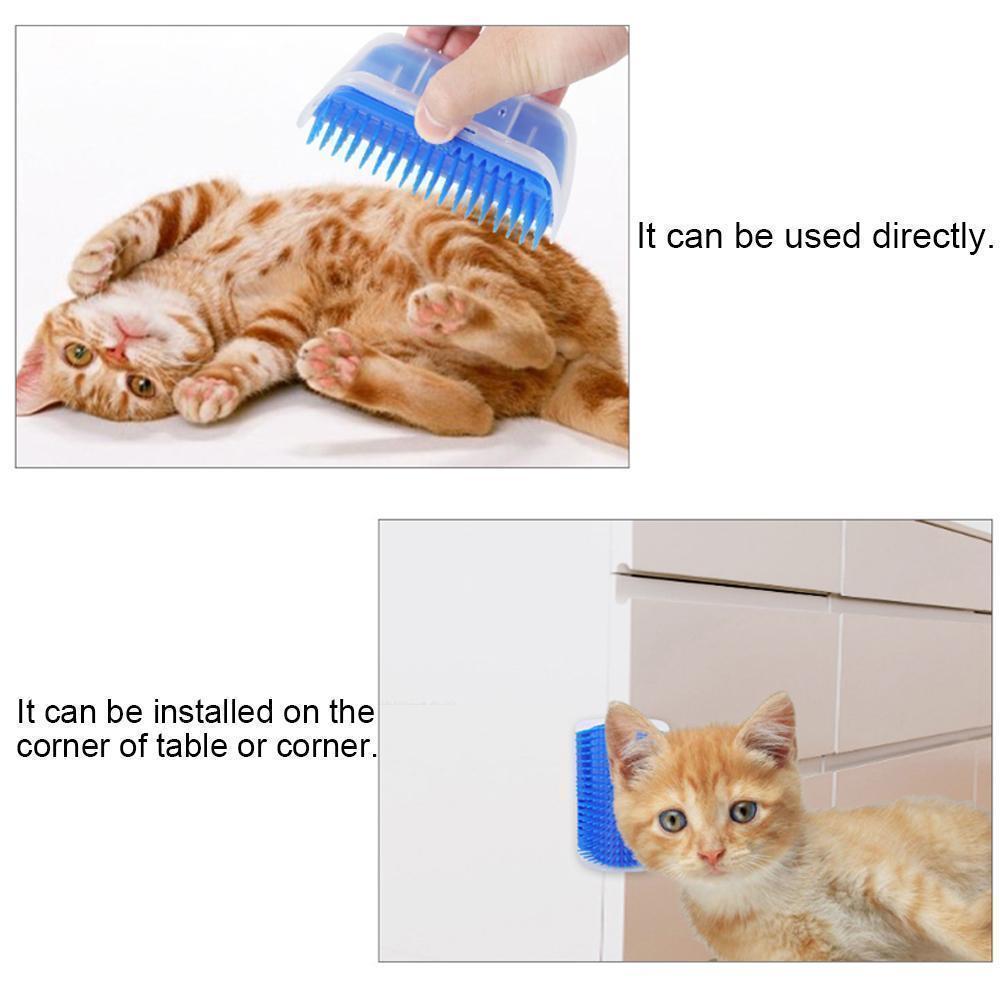 It can be used directly.

It can be installed on the corner of table or corner.