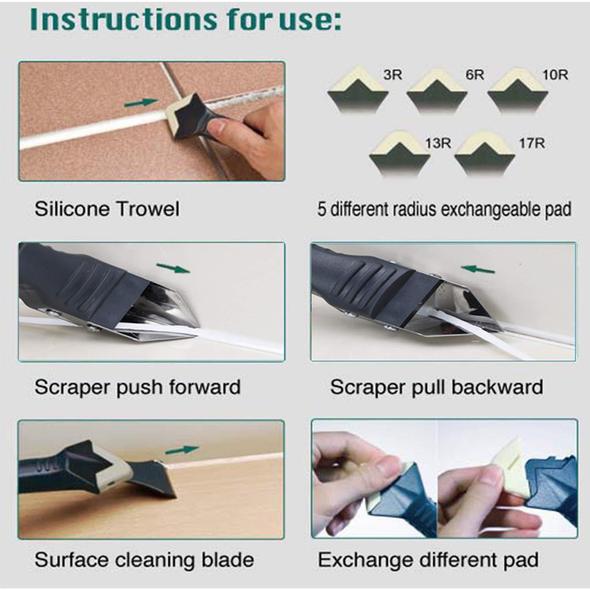 Instructions for use:

3R 6R 10R

13R 17R

Silicone Trowel

5 different radius exchangeable pad

Scraper push forward

Scraper pull backward

Surface cleaning blade

Exchange different pad