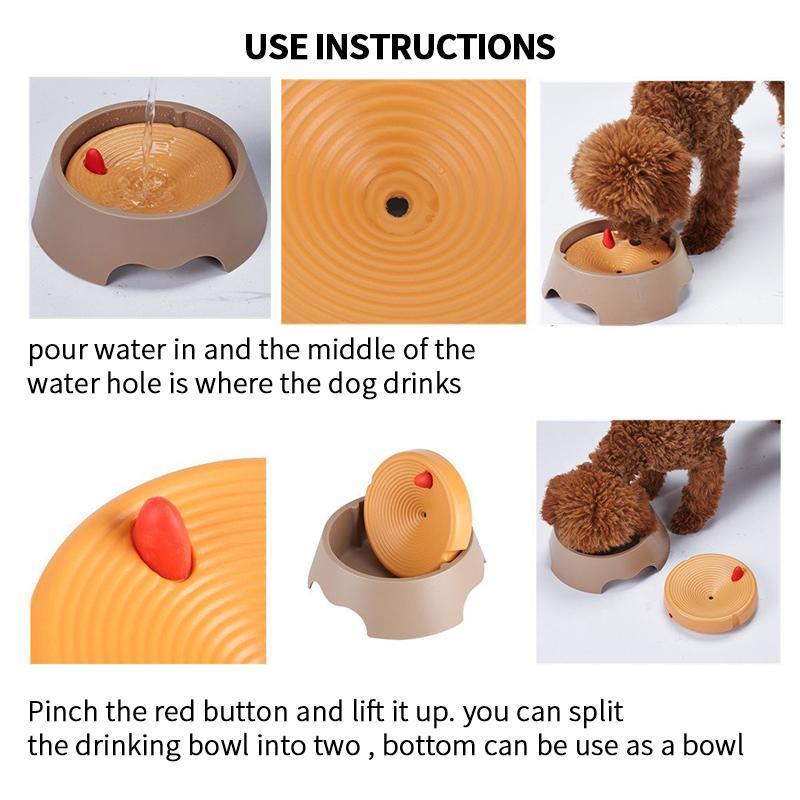 USE INSTRUCTIONS

pour water in and the middle of the water hole is where the dog drinks

Pinch the red button and lift it up. you can split the drinking bowl into two , bottom can be use as a bowl