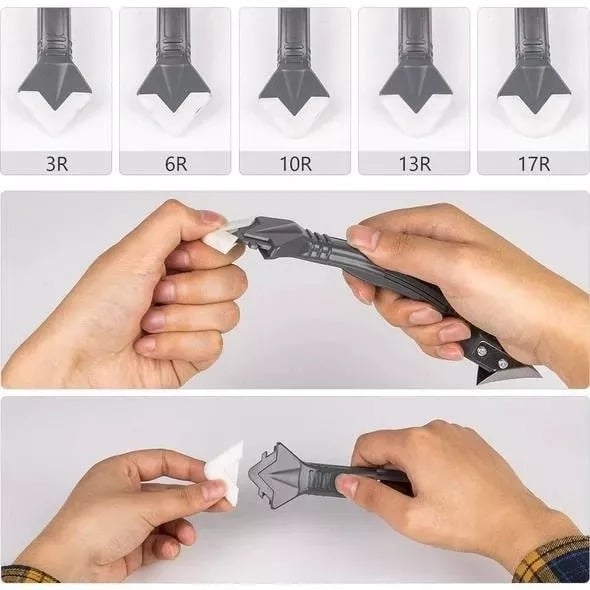 3R
6R
10R
13R
17R