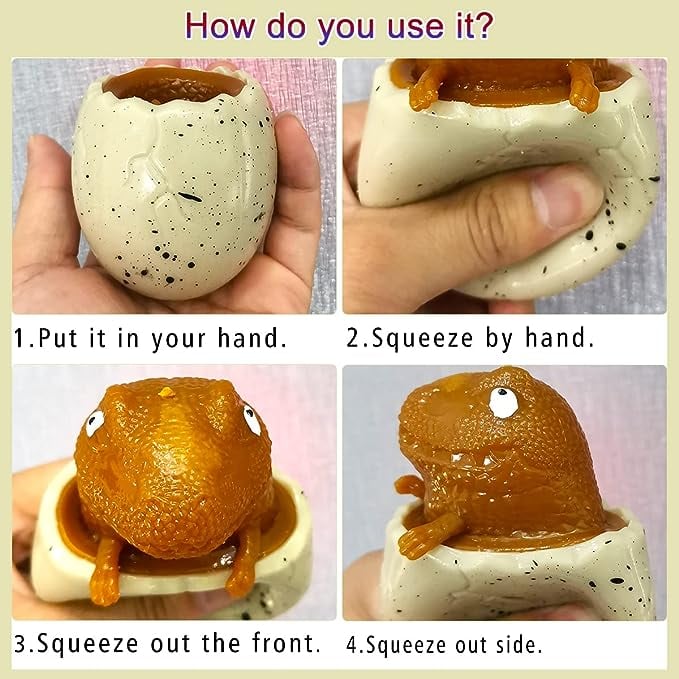 How do you use it?

1.Put it in your hand.

2.Squeeze by hand.

3.Squeeze out the front.

4.Squeeze out side.